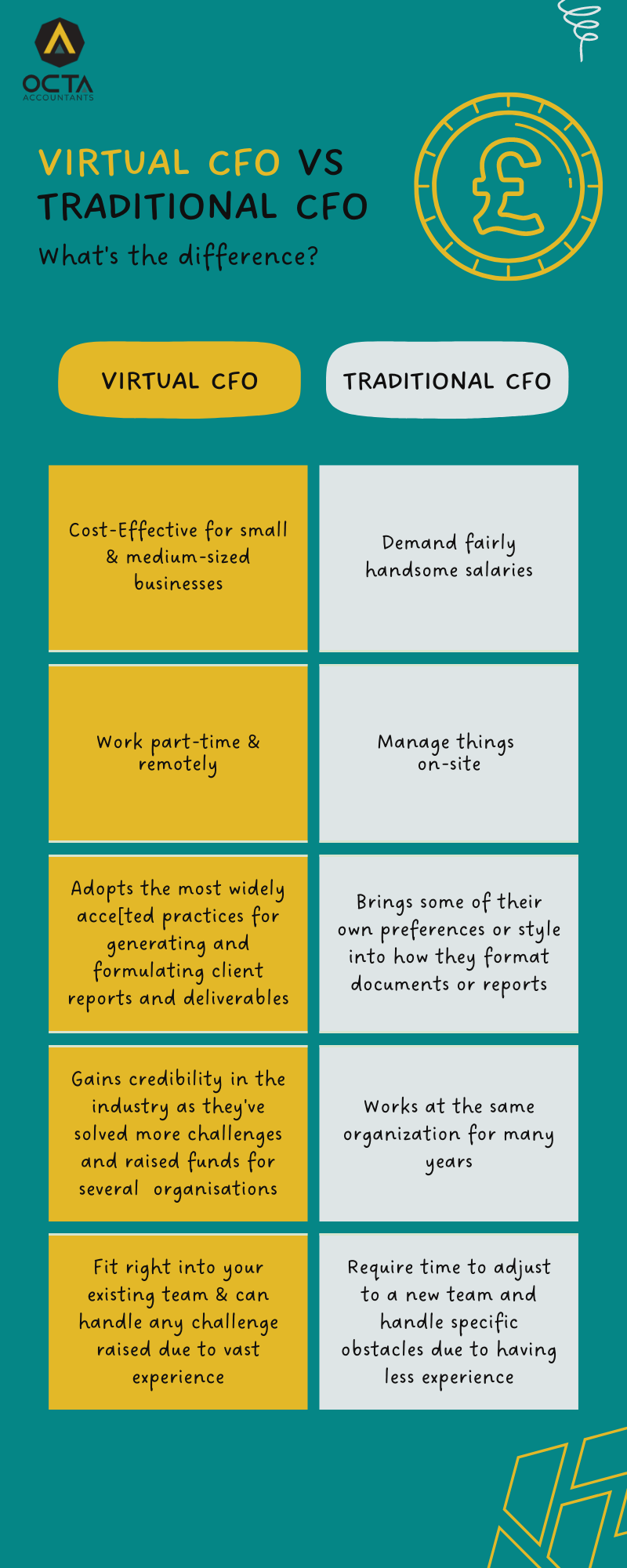 OCTA
ACCOUNTANTS

VIRTUAL CFO VS TRADITIONAL CFO
What's the difference?

£

| VIRTUAL CFO | TRADITIONAL CFO |
|---|---|
| Cost-Effective for small & medium-sized businesses | Demand fairly handsome salaries |
| Work part-time & remotely | Manage things on-site |
| Adopts the most widely acce[ted practices for generating and formulating client reports and deliverables | Brings some of their own preferences or style into how they format documents or reports |
| Gains credibility in the industry as they've solved more challenges and raised funds for several organisations | Works at the same organization for many years |
| Fit right into your existing team & can handle any challenge raised due to vast experience | Require time to adjust to a new team and handle specific obstacles due to having less experience |